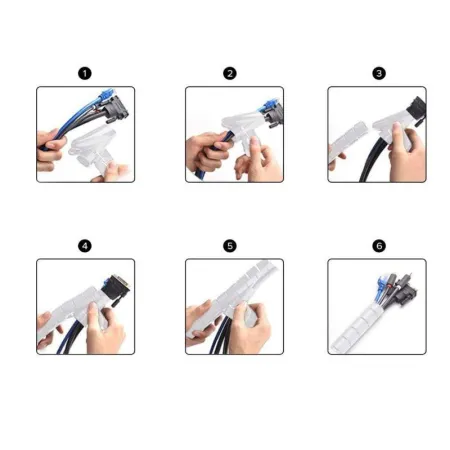 1
2
3
4
5
6