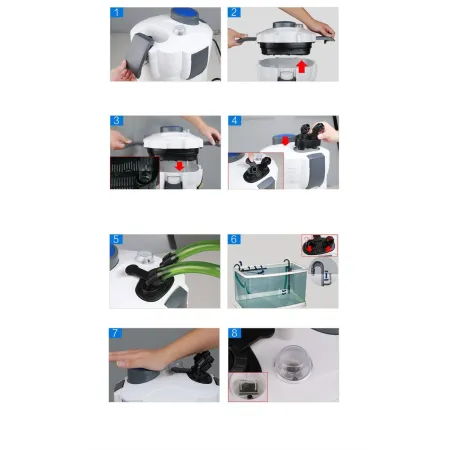 1

2

3

4

5

6

7

8