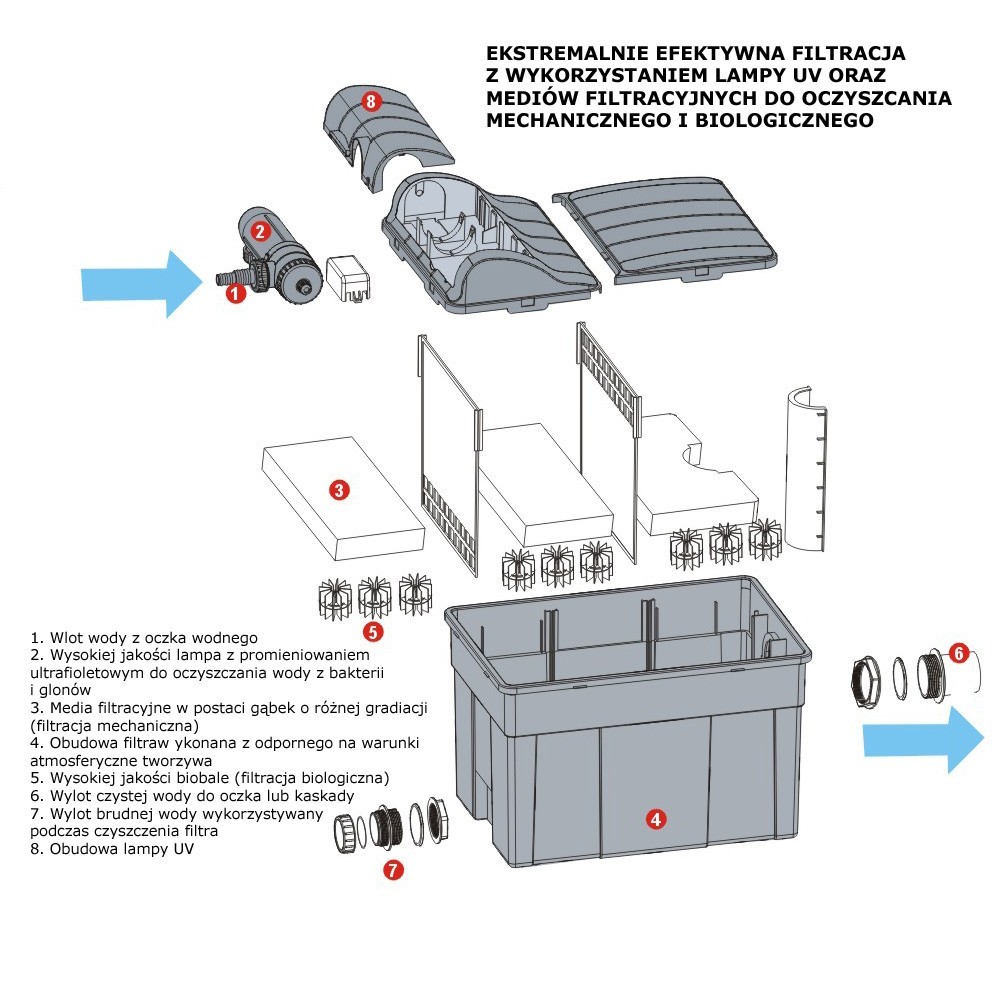 EKSTREMALNIE EFEKTYWNA FILTRACJA Z WYKORZYSTANIEM LAMPY UV ORAZ MEDIÓW FILTRACYJNYCH DO OCZYSZCANIA MECHANICZNEGO I BIOLOGICZNEGO

8

2

1

3

5

6

4

7

1. Wlot wody z oczka wodnego
2. Wysokiej jakości lampa z promieniowaniem ultrafioletowym do oczyszczania wody z bakterii i glonów
3. Media filtracyjne w postaci gąbek o różnej gradiacji (filtracja mechaniczna)
4. Obudowa filtraw ykonana z odpornego na warunki atmosferyczne tworzywa
5. Wysokiej jakości biobale (filtracja biologiczna)
6. Wylot czystej wody do oczka lub kaskady
7. Wylot brudnej wody wykorzystywany podczas czyszczenia filtra
8. Obudowa lampy UV