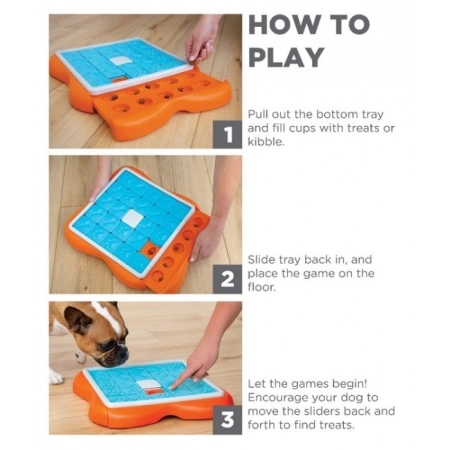 HOW TO PLAY

1

Pull out the bottom tray and fill cups with treats or kibble.

2

Slide tray back in, and place the game on the floor.

3

Let the games begin! Encourage your dog to move the sliders back and forth to find treats.