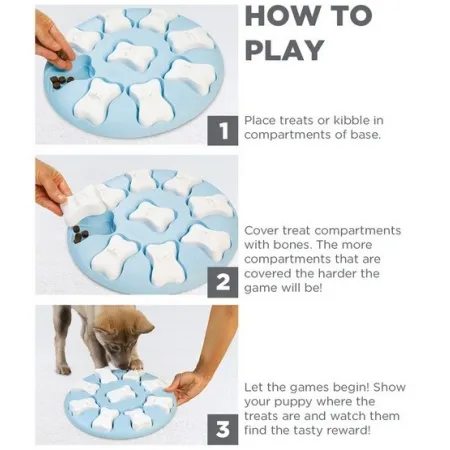 HOW TO PLAY

1

Place treats or kibble in compartments of base.

2

Cover treat compartments with bones. The more compartments that are covered the harder the game will be!

3

Let the games begin! Show your puppy where the treats are and watch them find the tasty reward!