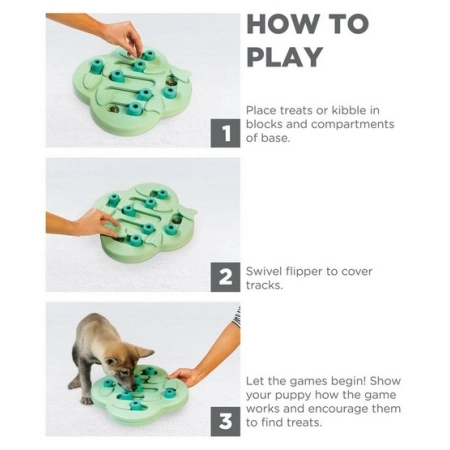 HOW TO PLAY

1 Place treats or kibble in blocks and compartments of base.

2 Swivel flipper to cover tracks.

3 Let the games begin! Show your puppy how the game works and encourage them to find treats.