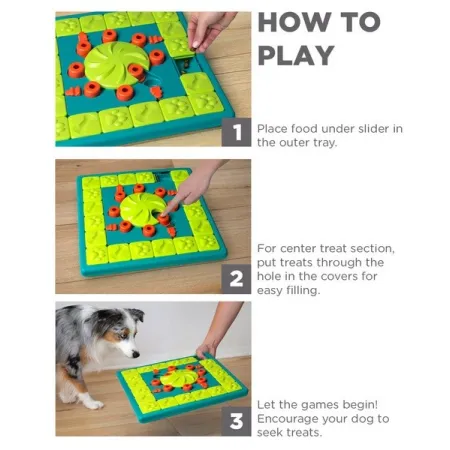 HOW TO PLAY

1

Place food under slider in the outer tray.

2

For center treat section, put treats through the hole in the covers for easy filling.

3

Let the games begin! Encourage your dog to seek treats.