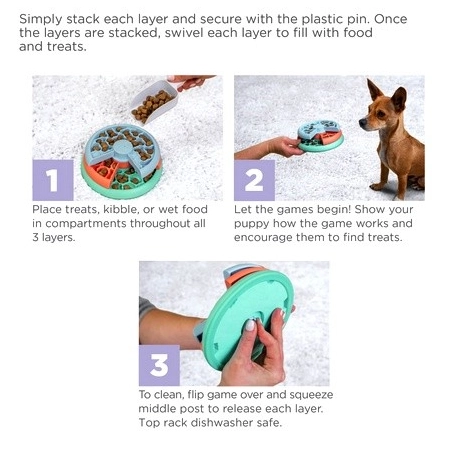 Simply stack each layer and secure with the plastic pin. Once the layers are stacked, swivel each layer to fill with food and treats.

1

Place treats, kibble, or wet food in compartments throughout all 3 layers.

2

Let the games begin! Show your puppy how the game works and encourage them to find treats.

3

To clean, flip game over and squeeze middle post to release each layer. Top rack dishwasher safe.