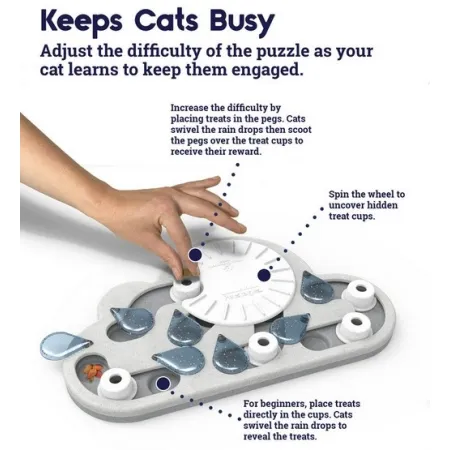 Keeps Cats Busy

Adjust the difficulty of the puzzle as your cat learns to keep them engaged.

Increase the difficulty by placing treats in the pegs. Cats swivel the rain drops then scoot the pegs over the treat cups to receive their reward.

Spin the wheel to uncover hidden treat cups.

For beginners, place treats directly in the cups. Cats swivel the rain drops to reveal the treats.